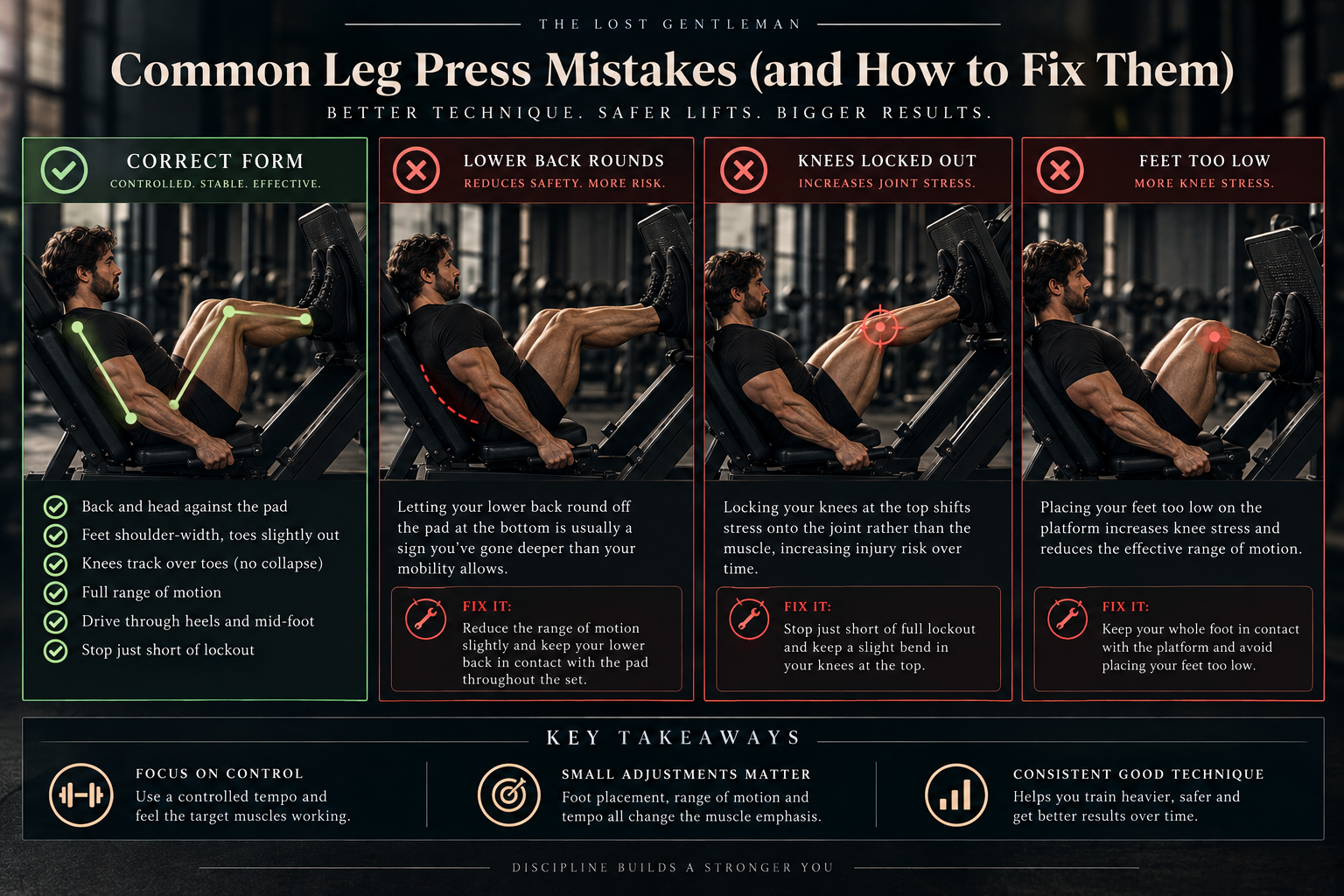 THE LOST GENTLEMAN

Common Leg Press Mistakes (and How to Fix Them)

BETTER TECHNIQUE. SAFER LIFTS. BIGGER RESULTS.

CORRECT FORM
CONTROLLED. STABLE. EFFECTIVE.

Back and head against the pad
Feet shoulder-width, toes slightly out
Knees track over toes (no collapse)
Full range of motion
Drive through heels and mid-foot
Stop just short of lockout

LOWER BACK ROUNDS
REDUCES SAFETY. MORE RISK.

Letting your lower back round off the pad at the bottom is usually a sign you've gone deeper than your mobility allows.

FIX IT:
Reduce the range of motion slightly and keep your lower back in contact with the pad throughout the set.

KNEES LOCKED OUT
INCREASES JOINT STRESS.

Locking your knees at the top shifts stress onto the joint rather than the muscle, increasing injury risk over time.

FIX IT:
Stop just short of full lockout and keep a slight bend in your knees at the top.

FEET TOO LOW
MORE KNEE STRESS.

Placing your feet too low on the platform increases knee stress and reduces the effective range of motion.

FIX IT:
Keep your whole foot in contact with the platform and avoid placing your feet too low.

KEY TAKEAWAYS

FOCUS ON CONTROL
Use a controlled tempo and feel the target muscles working.

SMALL ADJUSTMENTS MATTER
Foot placement, range of motion and tempo all change the muscle emphasis.

CONSISTENT GOOD TECHNIQUE
Helps you train heavier, safer and get better results over time.

DISCIPLINE BUILDS A STRONGER YOU