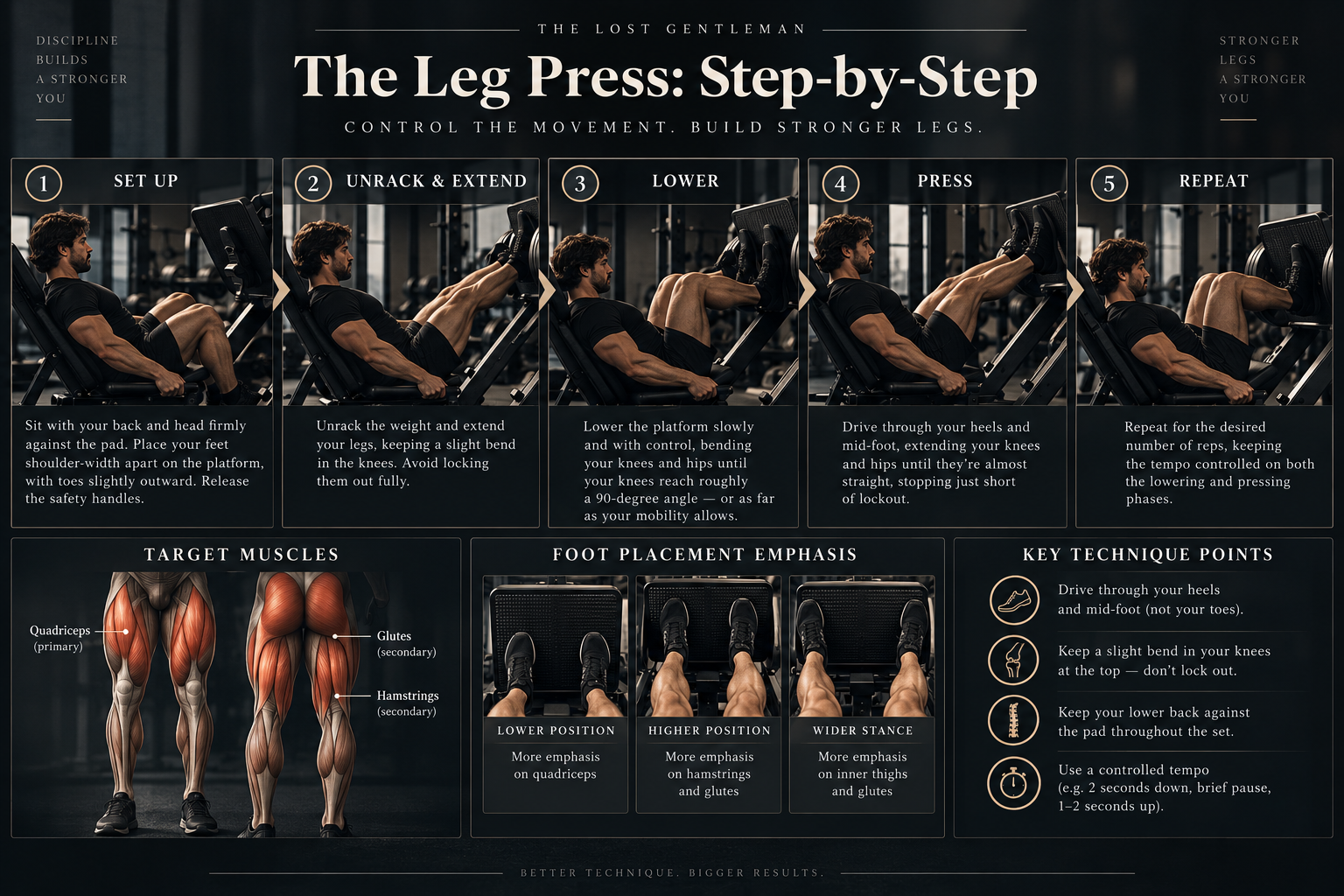 DISCIPLINE BUILDS A STRONGER YOU

THE LOST GENTLEMAN

The Leg Press: Step-by-Step

CONTROL THE MOVEMENT. BUILD STRONGER LEGS.

STRONGER LEGS A STRONGER YOU

1 SET UP

Sit with your back and head firmly against the pad. Place your feet shoulder-width apart on the platform, with toes slightly outward. Release the safety handles.

2 UNRACK & EXTEND

Unrack the weight and extend your legs, keeping a slight bend in the knees. Avoid locking them out fully.

3 LOWER

Lower the platform slowly and with control, bending your knees and hips until your knees reach roughly a 90-degree angle — or as far as your mobility allows.

4 PRESS

Drive through your heels and mid-foot, extending your knees and hips until they're almost straight, stopping just short of lockout.

5 REPEAT

Repeat for the desired number of reps, keeping the tempo controlled on both the lowering and pressing phases.

TARGET MUSCLES

Quadriceps (primary)

Glutes (secondary)

Hamstrings (secondary)

FOOT PLACEMENT EMPHASIS

LOWER POSITION
More emphasis on quadriceps

HIGHER POSITION
More emphasis on hamstrings and glutes

WIDER STANCE
More emphasis on inner thighs and glutes

KEY TECHNIQUE POINTS

Drive through your heels and mid-foot (not your toes).

Keep a slight bend in your knees at the top — don't lock out.

Keep your lower back against the pad throughout the set.

Use a controlled tempo (e.g. 2 seconds down, brief pause, 1–2 seconds up).

BETTER TECHNIQUE. BIGGER RESULTS.